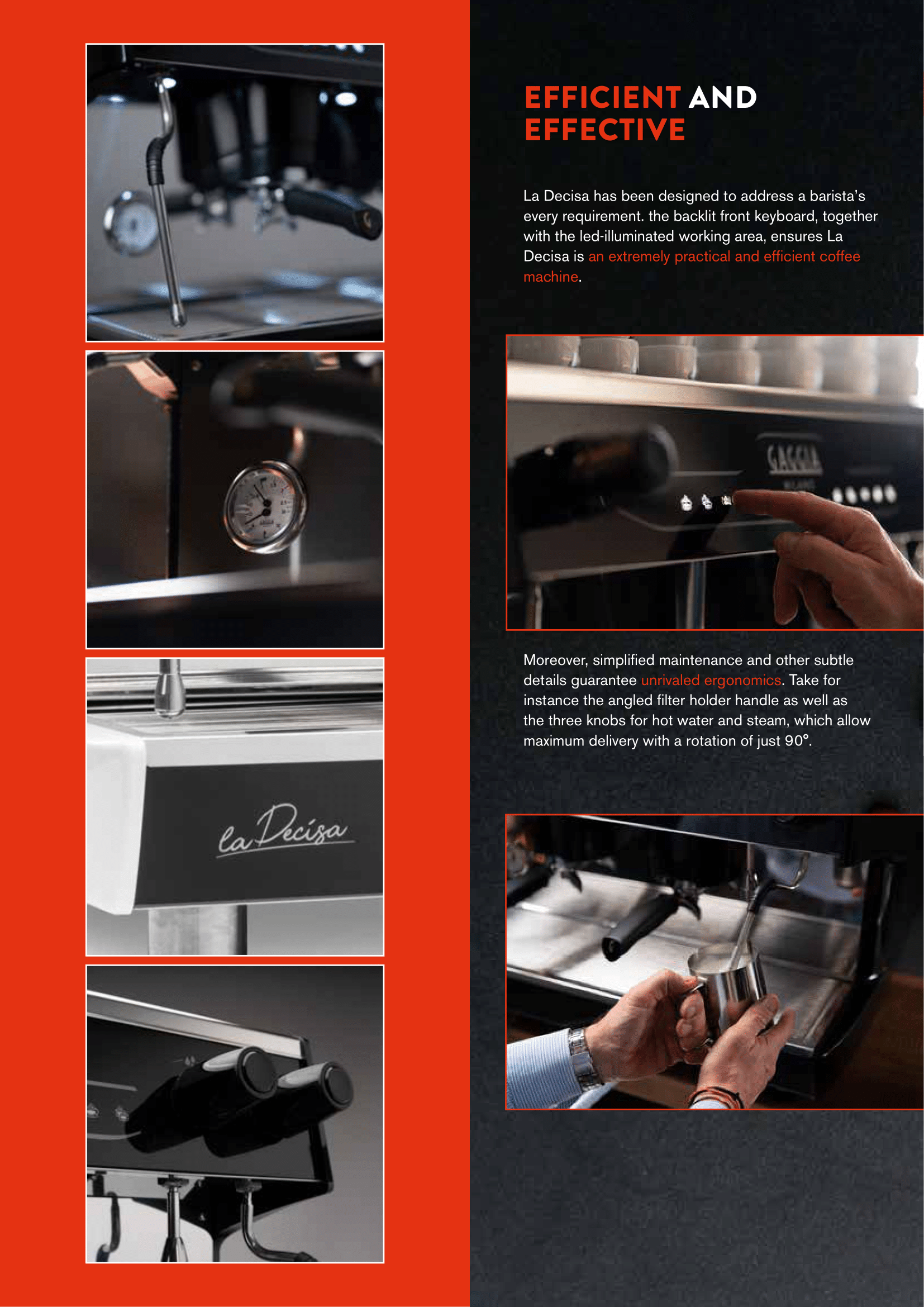 la Decisa

EFFICIENT AND EFFECTIVE

La Decisa has been designed to address a barista's every requirement. the backlit front keyboard, together with the led-illuminated working area, ensures La Decisa is an extremely practical and efficient coffee machine.

GAGGIA

Moreover, simplified maintenance and other subtle details guarantee unrivaled ergonomics. Take for instance the angled filter holder handle as well as the three knobs for hot water and steam, which allow maximum delivery with a rotation of just 90°.